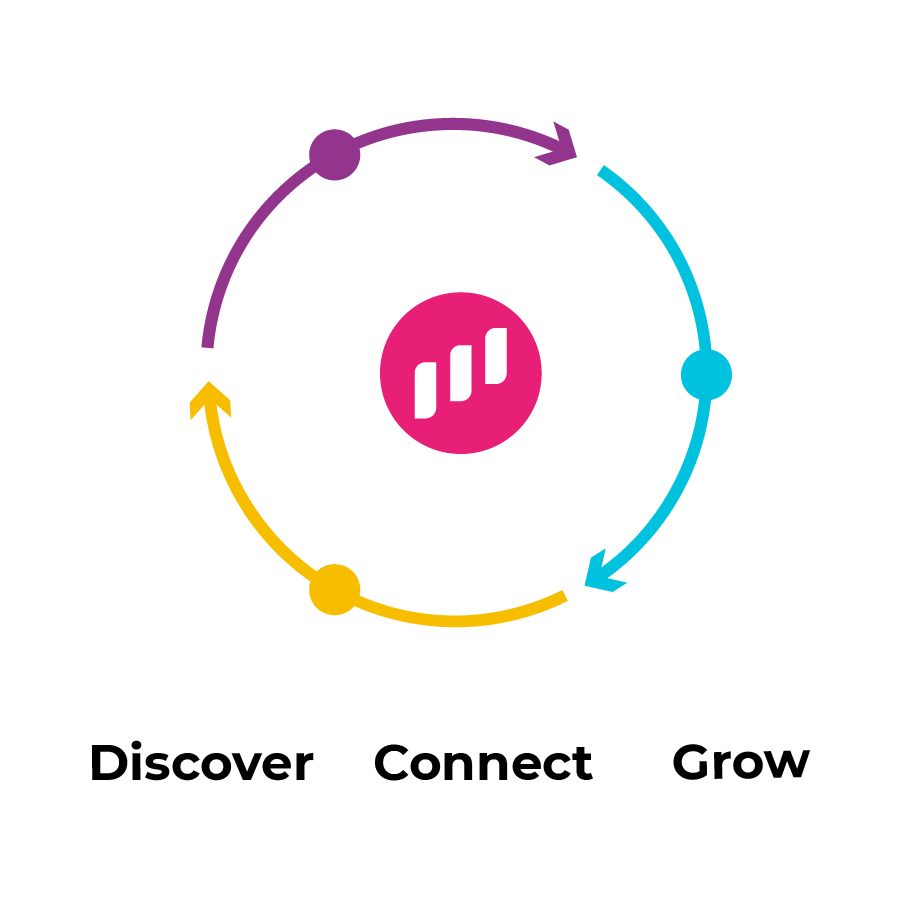 Discover Connect Grow